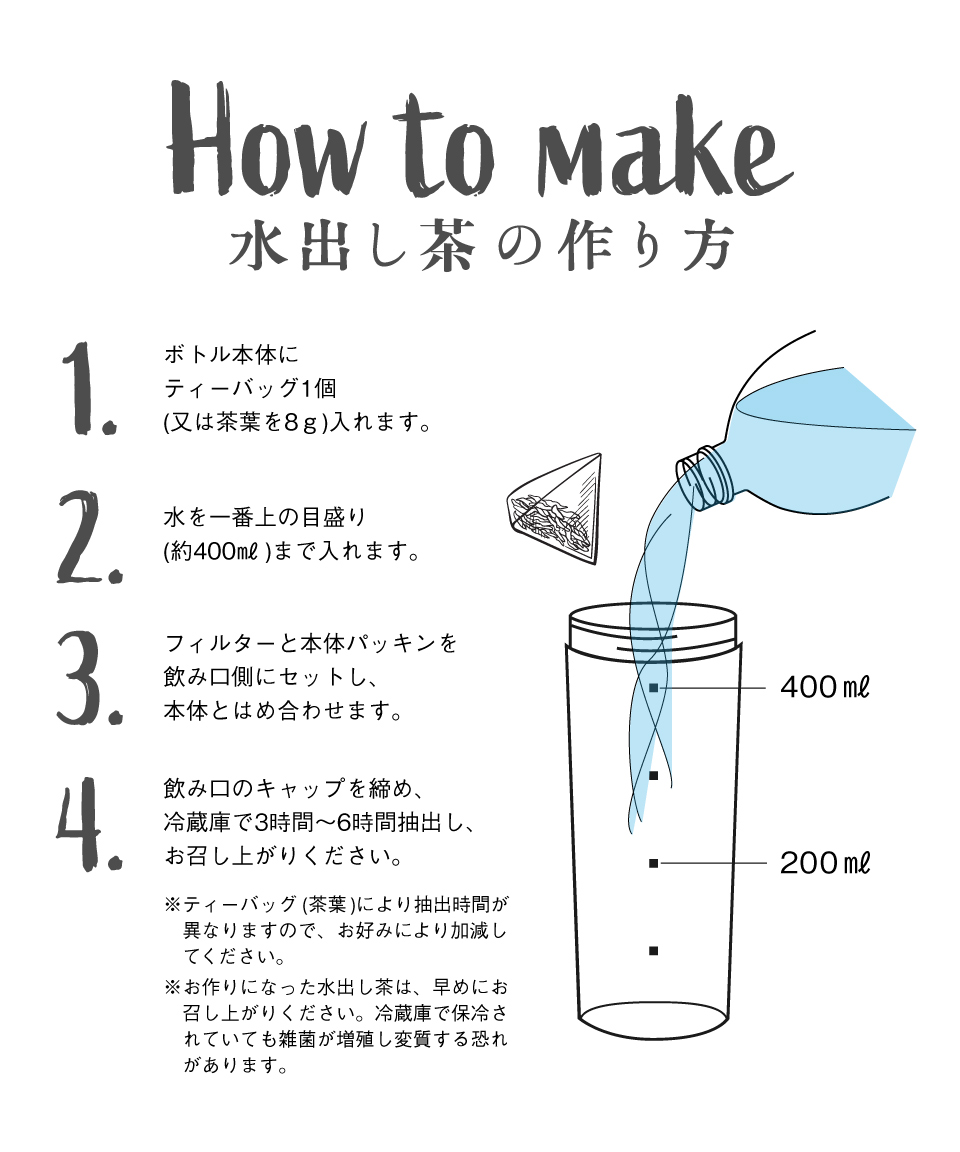 How to make
水出し茶の作り方

1.
ボトル本体に
ティーバッグ1個
(又は茶葉を8g)入れます。

2.
水を一番上の目盛り
(約400㎖)まで入れます。

3.
フィルターと本体パッキンを
飲み口側にセットし、
本体とはめ合わせます。

4.
飲み口のキャップを締め、
冷蔵庫で3時間〜6時間抽出し、
お召し上がりください。

※ティーバッグ(茶葉)により抽出時間が異なりますので、お好みにより加減してください。

※お作りになった水出し茶は、早めにお召し上がりください。冷蔵庫で保冷されていても雑菌が増殖し変質する恐れがあります。

400㎖
200㎖